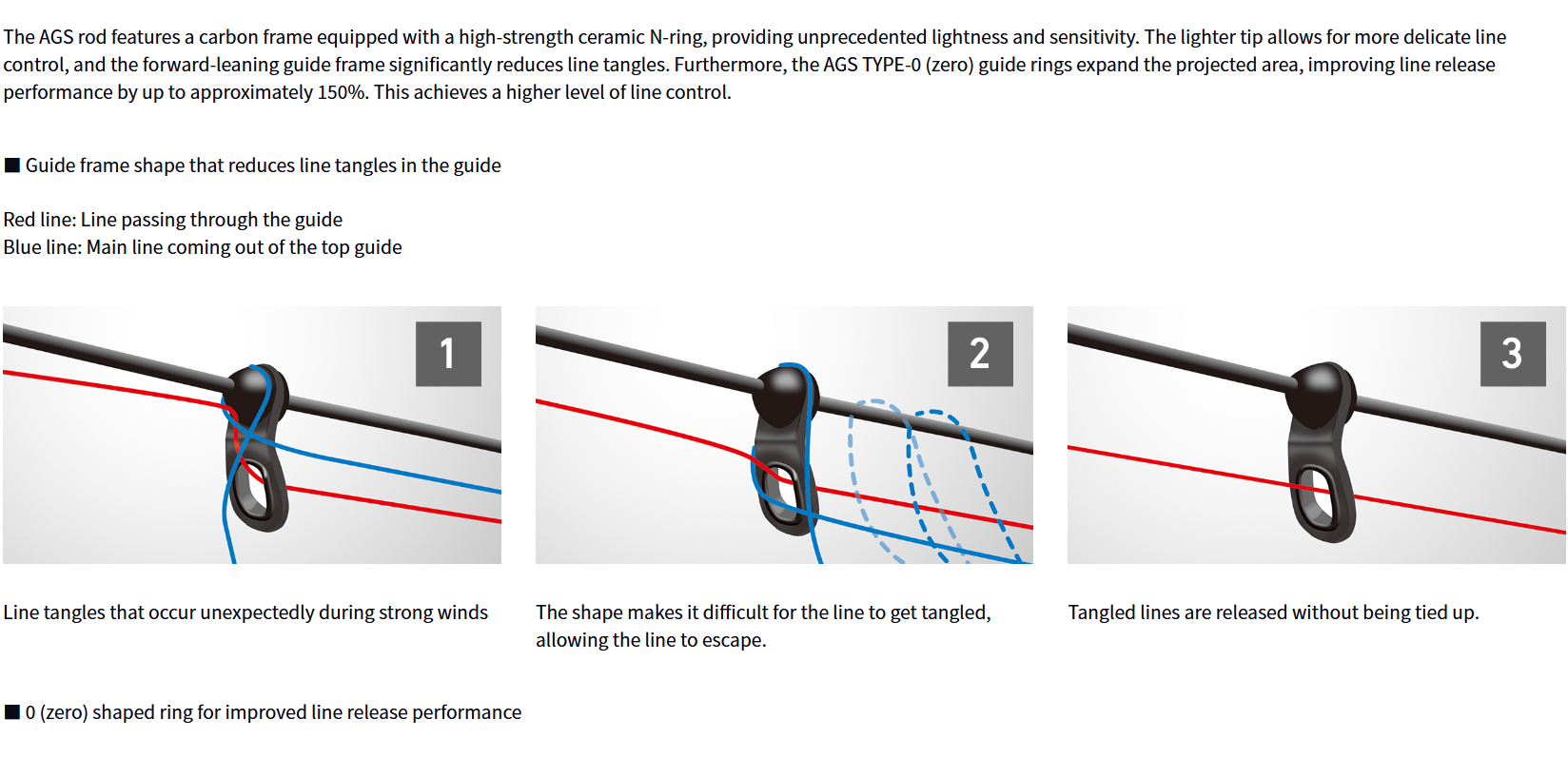 The AGS rod features a carbon frame equipped with a high-strength ceramic N-ring, providing unprecedented lightness and sensitivity. The lighter tip allows for more delicate line control, and the forward-leaning guide frame significantly reduces line tangles. Furthermore, the AGS TYPE-0 (zero) guide rings expand the projected area, improving line release performance by up to approximately 150%. This achieves a higher level of line control.

■ Guide frame shape that reduces line tangles in the guide

Red line: Line passing through the guide
Blue line: Main line coming out of the top guide

1

Line tangles that occur unexpectedly during strong winds

2

The shape makes it difficult for the line to get tangled, allowing the line to escape.

3

Tangled lines are released without being tied up.

■ 0 (zero) shaped ring for improved line release performance